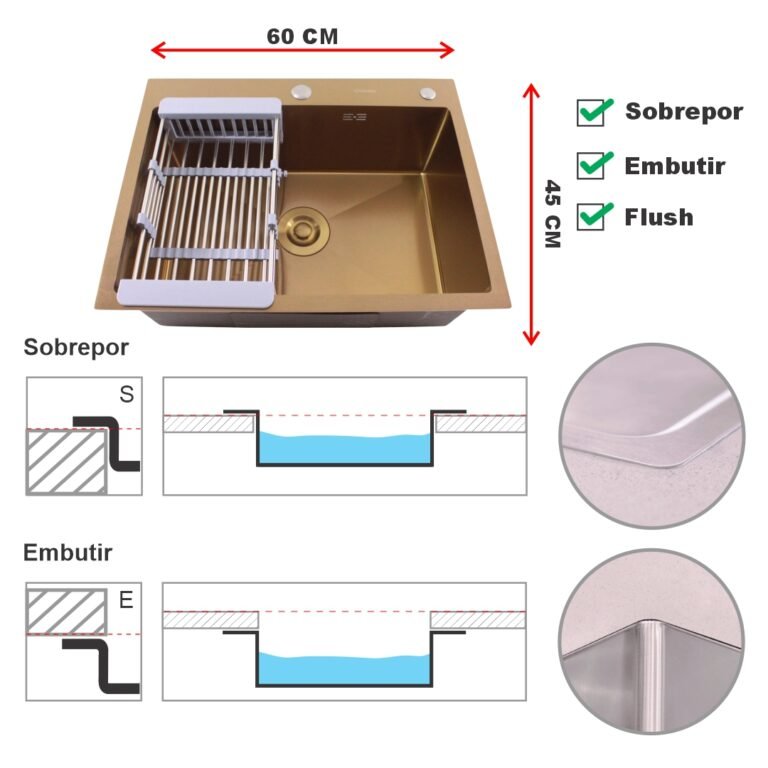 60 CM

45 CM

Sobrepor

Embutir

Flush

Sobrepor

S

Embutir

E